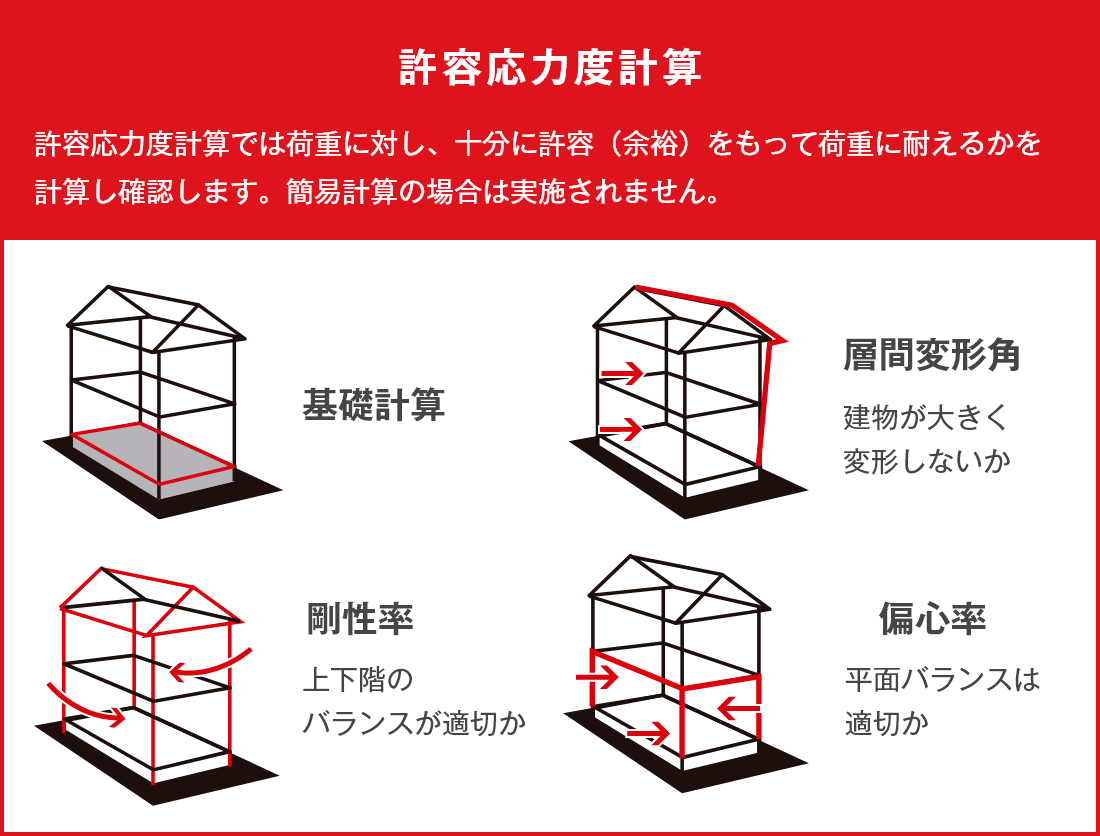 許容応力度計算

許容応力度計算では荷重に対し、十分に許容（余裕）をもって荷重に耐えるかを計算し確認します。簡易計算の場合は実施されません。

基礎計算

層間変形角

建物が大きく変形しないか

剛性率

上下階のバランスが適切か

偏心率

平面バランスは適切か